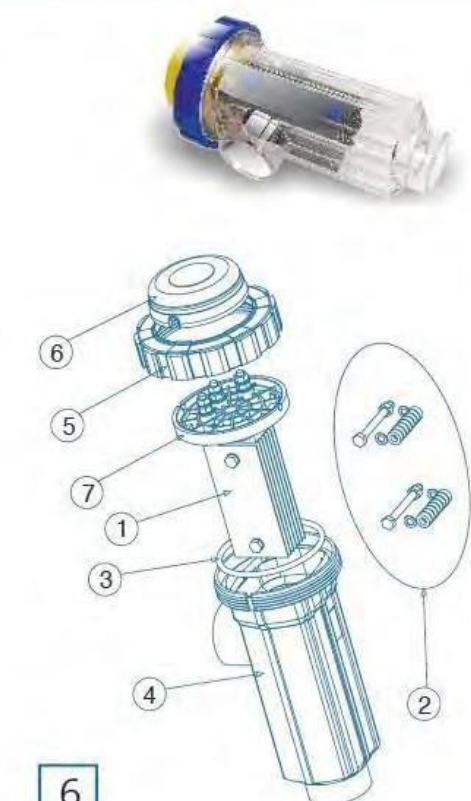 6
5
7
1
3
4
2
6